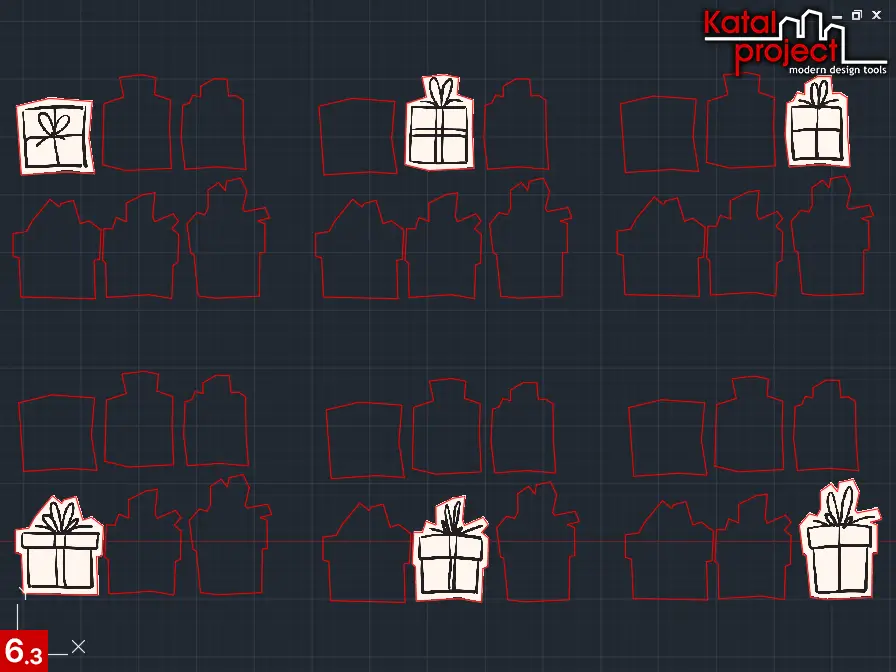 Katal project
modern design tools

6.3